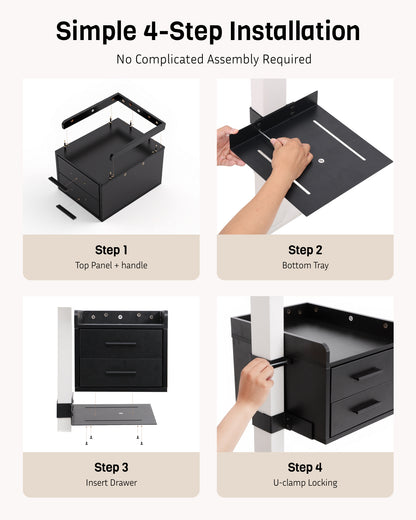 Simple 4-Step Installation

No Complicated Assembly Required

Step 1
Top Panel + handle

Step 2
Bottom Tray

Step 3
Insert Drawer

Step 4
U-clamp Locking